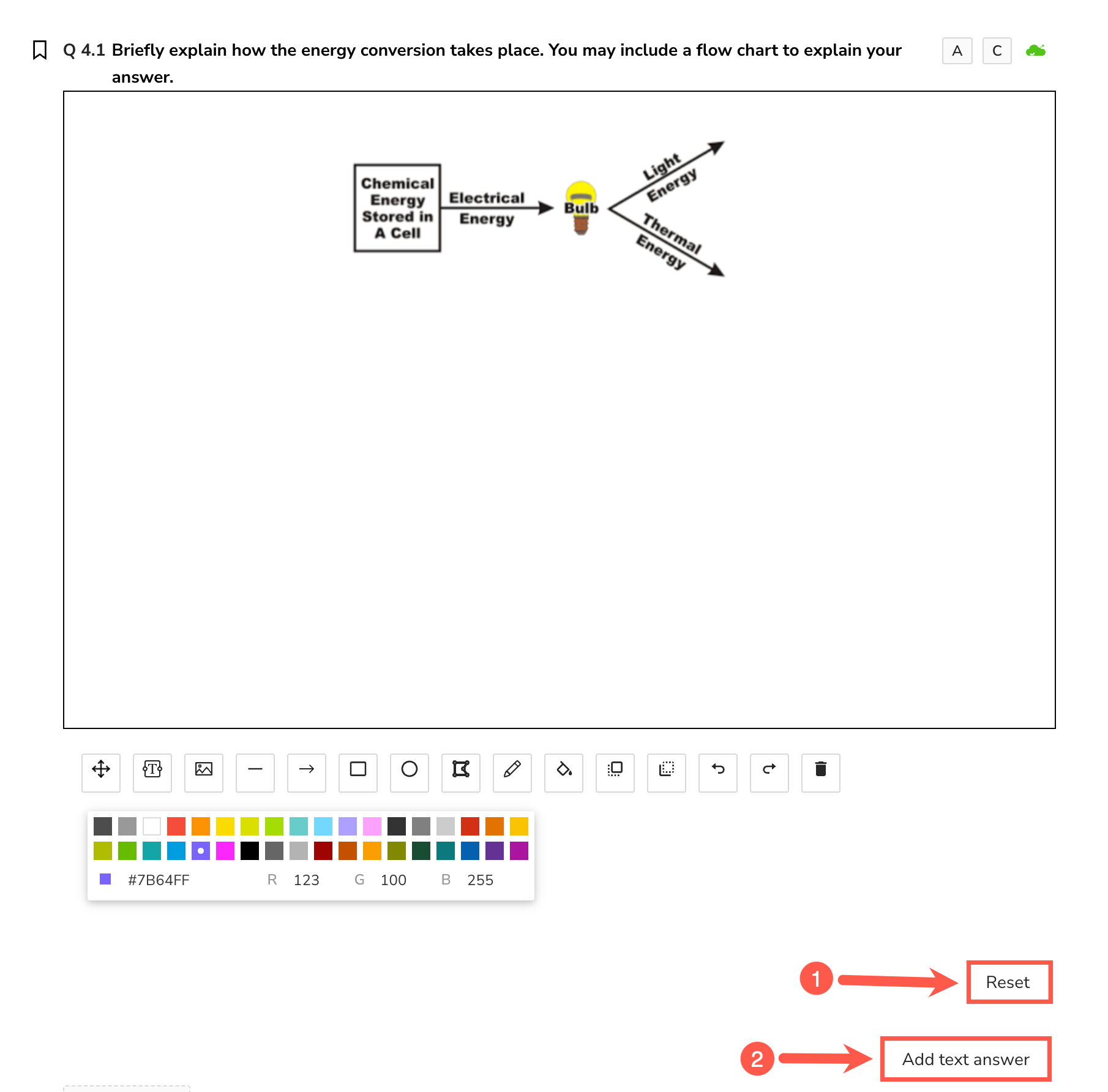 Q 4.1 Briefly explain how the energy conversion takes place. You may include a flow chart to explain your answer.

A C

Chemical Energy Stored in A Cell

Electrical Energy

Bulb

Light Energy

Thermal Energy

#7B64FF R 123 G 100 B 255

1

Reset

2

Add text answer